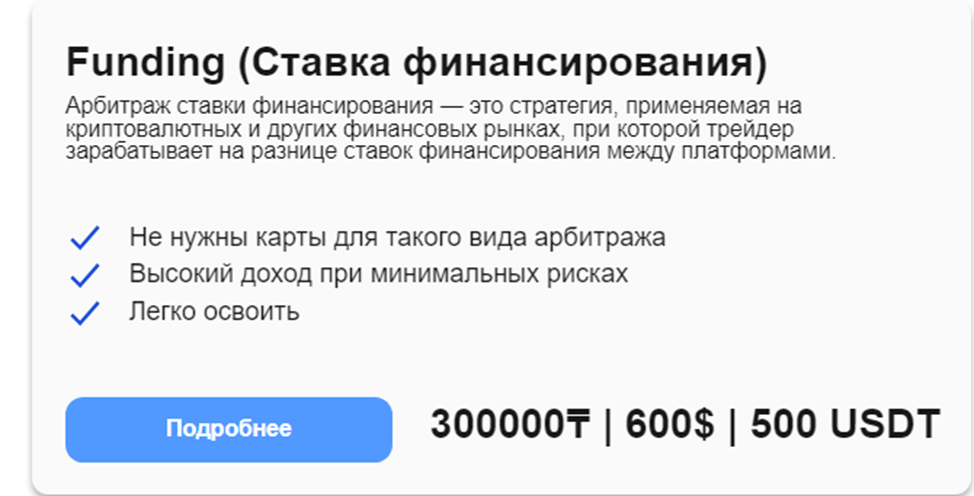 Funding (Ставка финансирования)

Арбитраж ставки финансирования — это стратегия, применяемая на криптовалютных и других финансовых рынках, при которой трейдер зарабатывает на разнице ставок финансирования между платформами.

Не нужны карты для такого вида арбитража
Высокий доход при минимальных рисках
Легко освоить

Подробнее

300000₸ | 600$ | 500 USDT