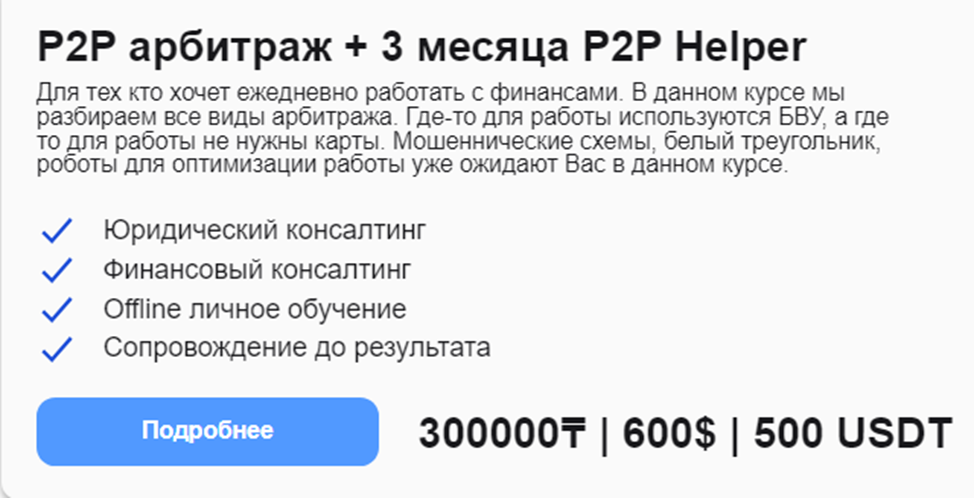 P2P арбитраж + 3 месяца P2P Helper

Для тех кто хочет ежедневно работать с финансами. В данном курсе мы разбираем все виды арбитража. Где-то для работы используются БВУ, а где то для работы не нужны карты. Мошеннические схемы, белый треугольник, роботы для оптимизации работы уже ожидают Вас в данном курсе.

Юридический консалтинг
Финансовый консалтинг
Offline личное обучение
Сопровождение до результата

Подробнее

300000₸ | 600$ | 500 USDT