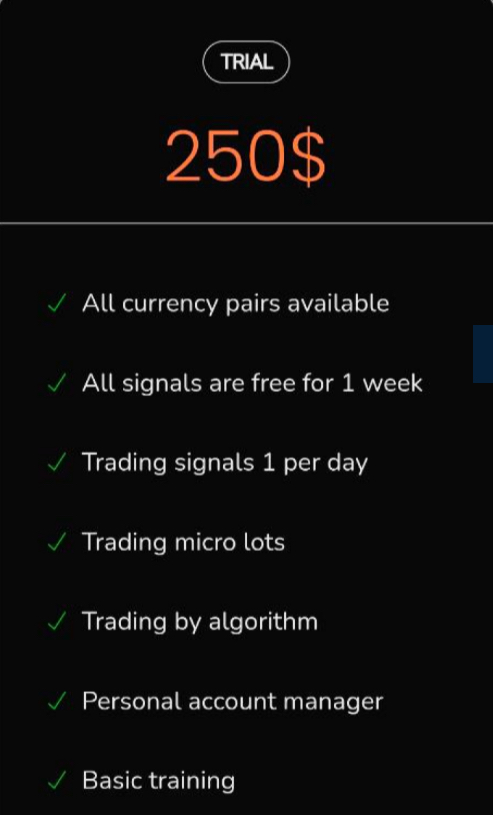 TRIAL

250$

✓ All currency pairs available

✓ All signals are free for 1 week

✓ Trading signals 1 per day

✓ Trading micro lots

✓ Trading by algorithm

✓ Personal account manager

✓ Basic training