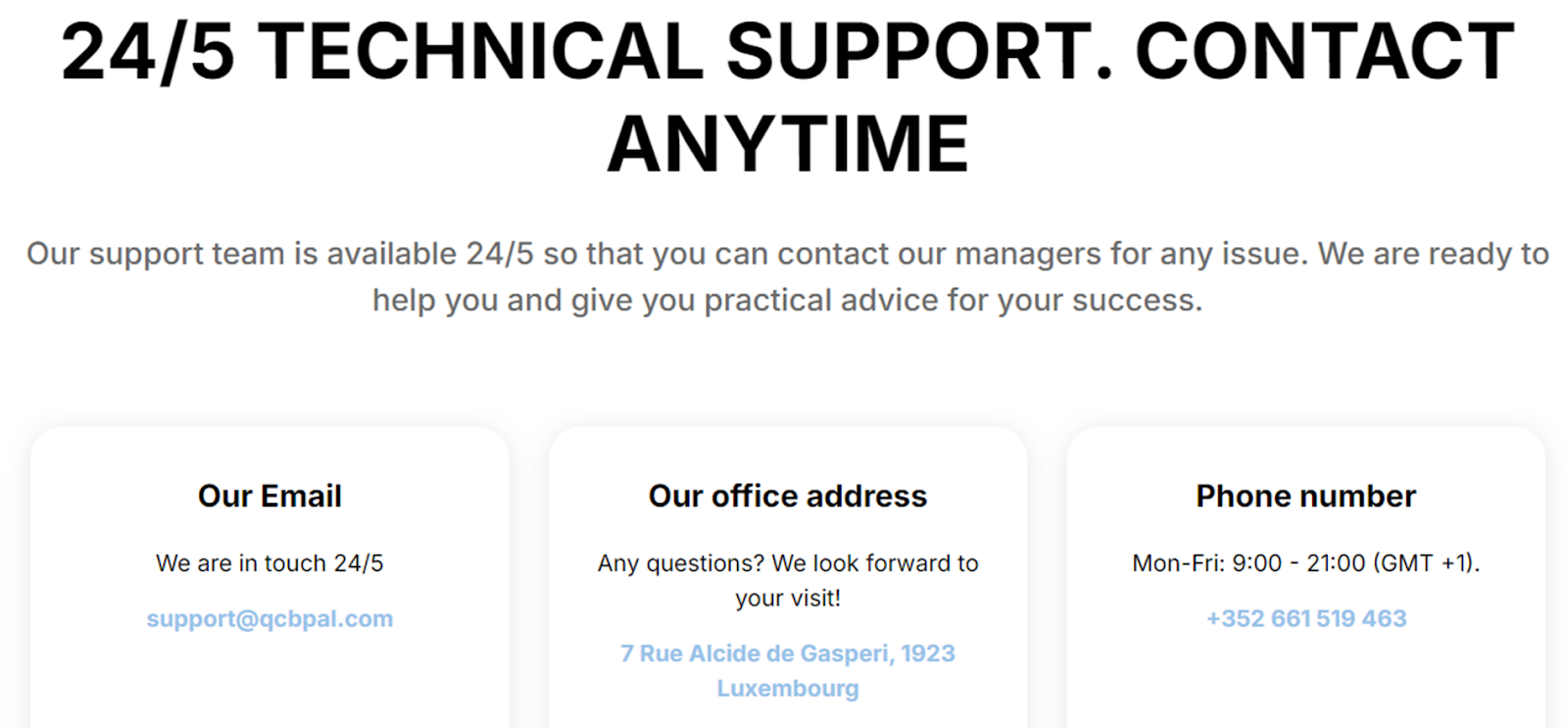 24/5 TECHNICAL SUPPORT. CONTACT ANYTIME

Our support team is available 24/5 so that you can contact our managers for any issue. We are ready to help you and give you practical advice for your success.

Our Email

We are in touch 24/5

support@qcbpal.com

Our office address

Any questions? We look forward to your visit!

7 Rue Alcide de Gasperi, 1923 Luxembourg

Phone number

Mon-Fri: 9:00 - 21:00 (GMT +1).

+352 661 519 463