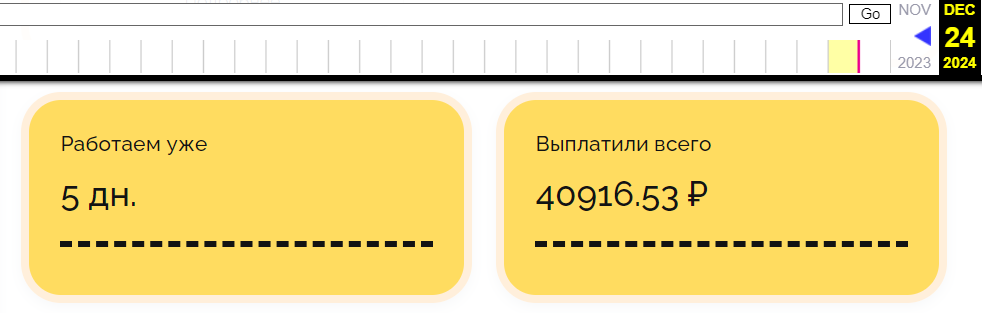 Go NOV DEC
24
2023 2024

Работаем уже

5 дн.

Выплатили всего

40916.53 ₽