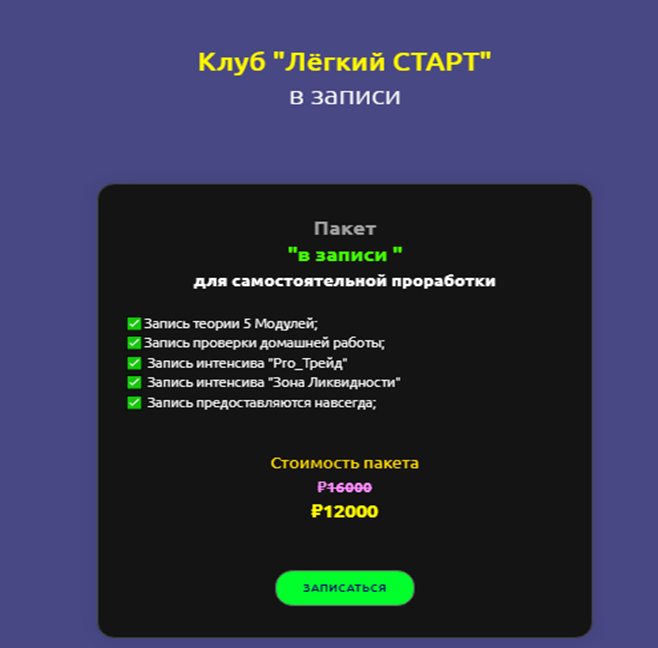 Клуб "Лёгкий СТАРТ"
в записи

Пакет
"в записи "
для самостоятельной проработки

✅ Запись теории 5 Модулей;
✅ Запись проверки домашней работы;
✅ Запись интенсива "Pro_Трейд"
✅ Запись интенсива "Зона Ликвидности"
✅ Запись предоставляются навсегда;

Стоимость пакета
~~₽16000~~
₽12000

ЗАПИСАТЬСЯ