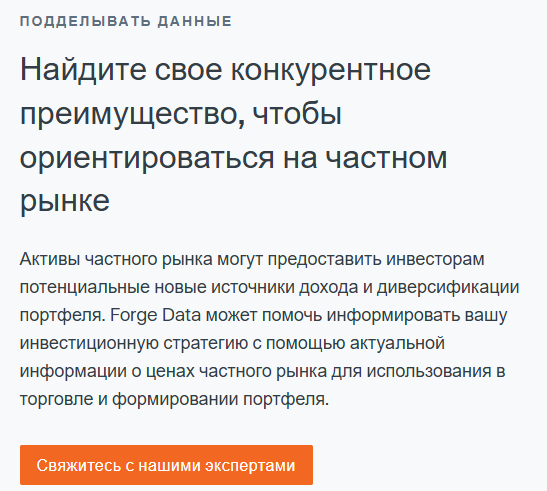 ПОДДЕЛЫВАТЬ ДАННЫЕ

Найдите свое конкурентное преимущество, чтобы ориентироваться на частном рынке

Активы частного рынка могут предоставить инвесторам потенциальные новые источники дохода и диверсификации портфеля. Forge Data может помочь информировать вашу инвестиционную стратегию с помощью актуальной информации о ценах частного рынка для использования в торговле и формировании портфеля.

Свяжитесь с нашими экспертами