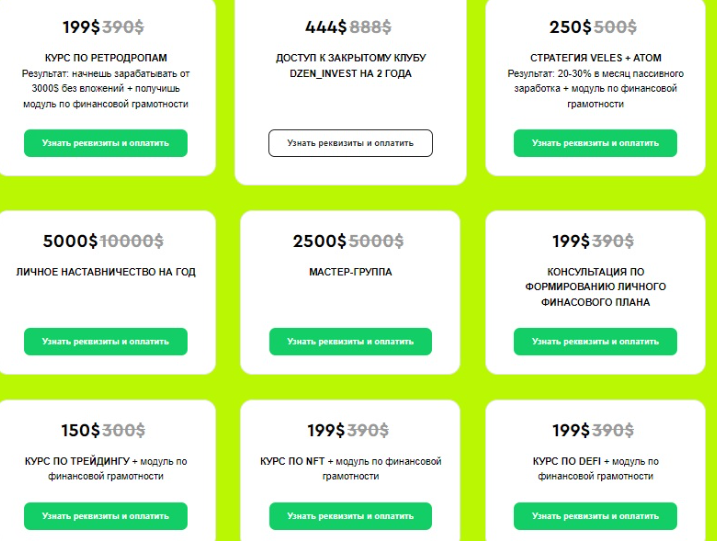 199$ 390$

КУРС ПО РЕТРОДРОПАМ
Результат: начнешь зарабатывать от 3000$ без вложений + получишь модуль по финансовой грамотности

Узнать реквизиты и оплатить

444$ 888$

ДОСТУП К ЗАКРЫТОМУ КЛУБУ DZEN_INVEST НА 2 ГОДА

Узнать реквизиты и оплатить

250$ 500$

СТРАТЕГИЯ VELES + ATOM
Результат: 20-30% в месяц пассивного заработка + модуль по финансовой грамотности

Узнать реквизиты и оплатить

5000$ 10000$

ЛИЧНОЕ НАСТАВНИЧЕСТВО НА ГОД

Узнать реквизиты и оплатить

2500$ 5000$

МАСТЕР-ГРУППА

Узнать реквизиты и оплатить

199$ 390$

КОНСУЛЬТАЦИЯ ПО ФОРМИРОВАНИЮ ЛИЧНОГО ФИНАСОВОГО ПЛАНА

Узнать реквизиты и оплатить

150$ 300$

КУРС ПО ТРЕЙДИНГУ + модуль по финансовой грамотности

Узнать реквизиты и оплатить

199$ 390$

КУРС ПО NFT + модуль по финансовой грамотности

Узнать реквизиты и оплатить

199$ 390$

КУРС ПО DEFI + модуль по финансовой грамотности

Узнать реквизиты и оплатить