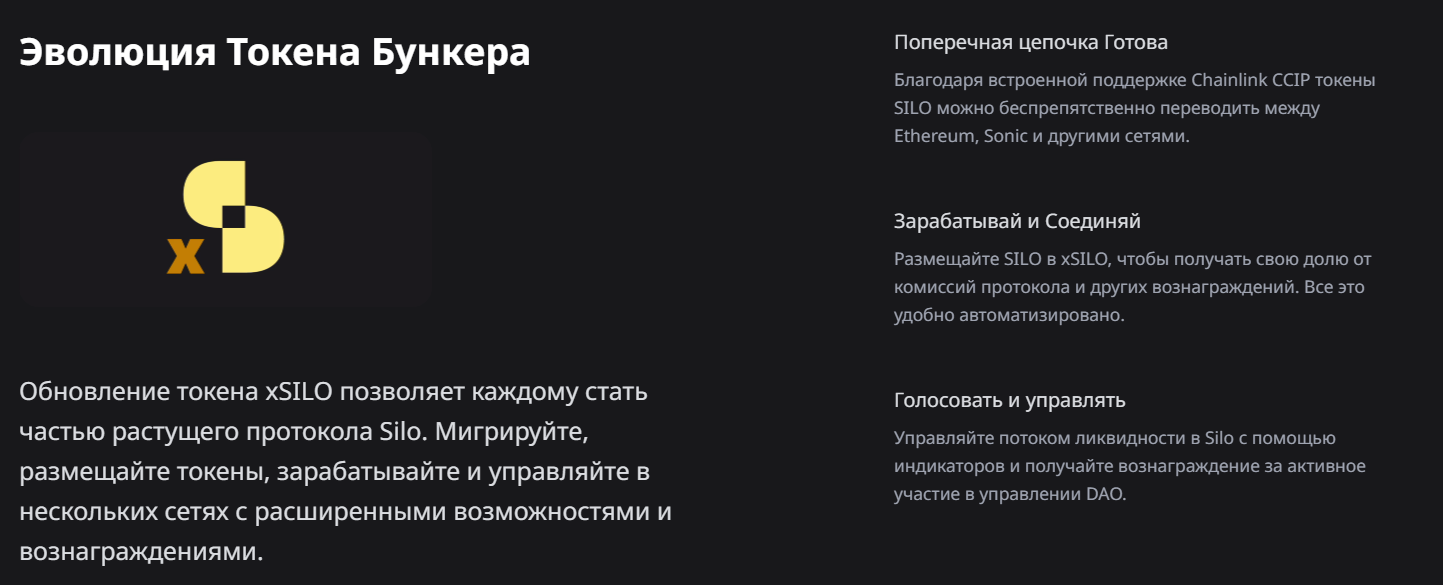 Эволюция Токена Бункера

Обновление токена xSILO позволяет каждому стать частью растущего протокола Silo. Мигрируйте, размещайте токены, зарабатывайте и управляйте в нескольких сетях с расширенными возможностями и вознаграждениями.

Поперечная цепочка Готова

Благодаря встроенной поддержке Chainlink CCIP токены SILO можно беспрепятственно переводить между Ethereum, Sonic и другими сетями.

Зарабатывай и Соединяй

Размещайте SILO в xSILO, чтобы получать свою долю от комиссий протокола и других вознаграждений. Все это удобно автоматизировано.

Голосовать и управлять

Управляйте потоком ликвидности в Silo с помощью индикаторов и получайте вознаграждение за активное участие в управлении DAO.